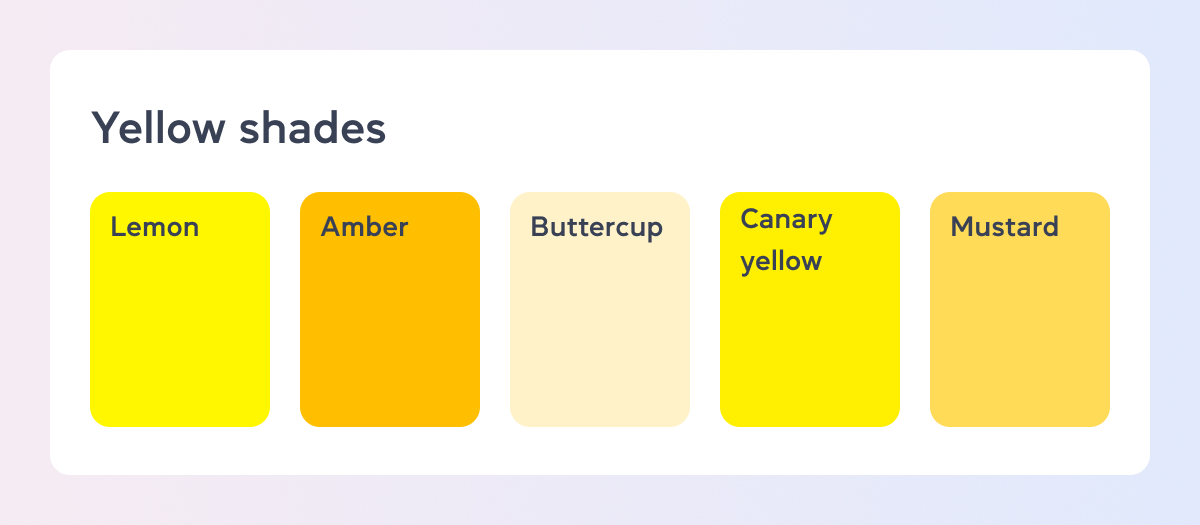 Yellow shades

Lemon

Amber

Buttercup

Canary yellow

Mustard